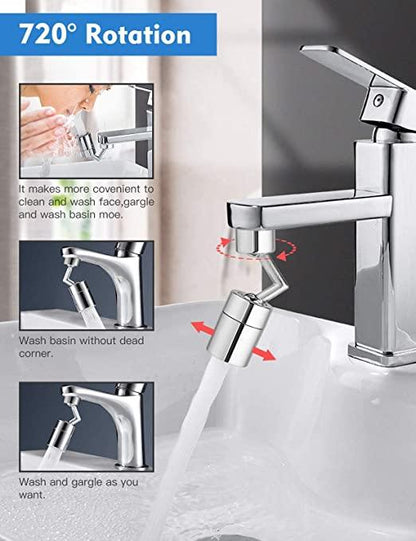 720° Rotation

It makes more covenient to clean and wash face,gargle and wash basin moe.

Wash basin without dead corner.

Wash and gargle as you want.