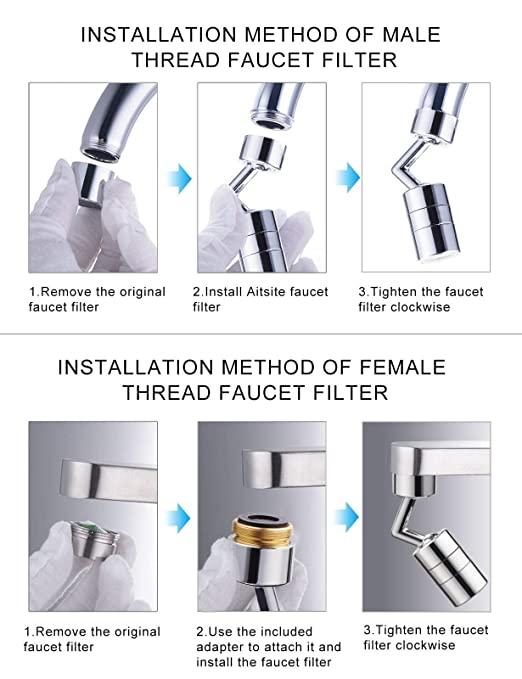 INSTALLATION METHOD OF MALE THREAD FAUCET FILTER

1.Remove the original faucet filter

2.Install Aitsite faucet filter

3.Tighten the faucet filter clockwise

INSTALLATION METHOD OF FEMALE THREAD FAUCET FILTER

1.Remove the original faucet filter

2.Use the included adapter to attach it and install the faucet filter

3.Tighten the faucet filter clockwise